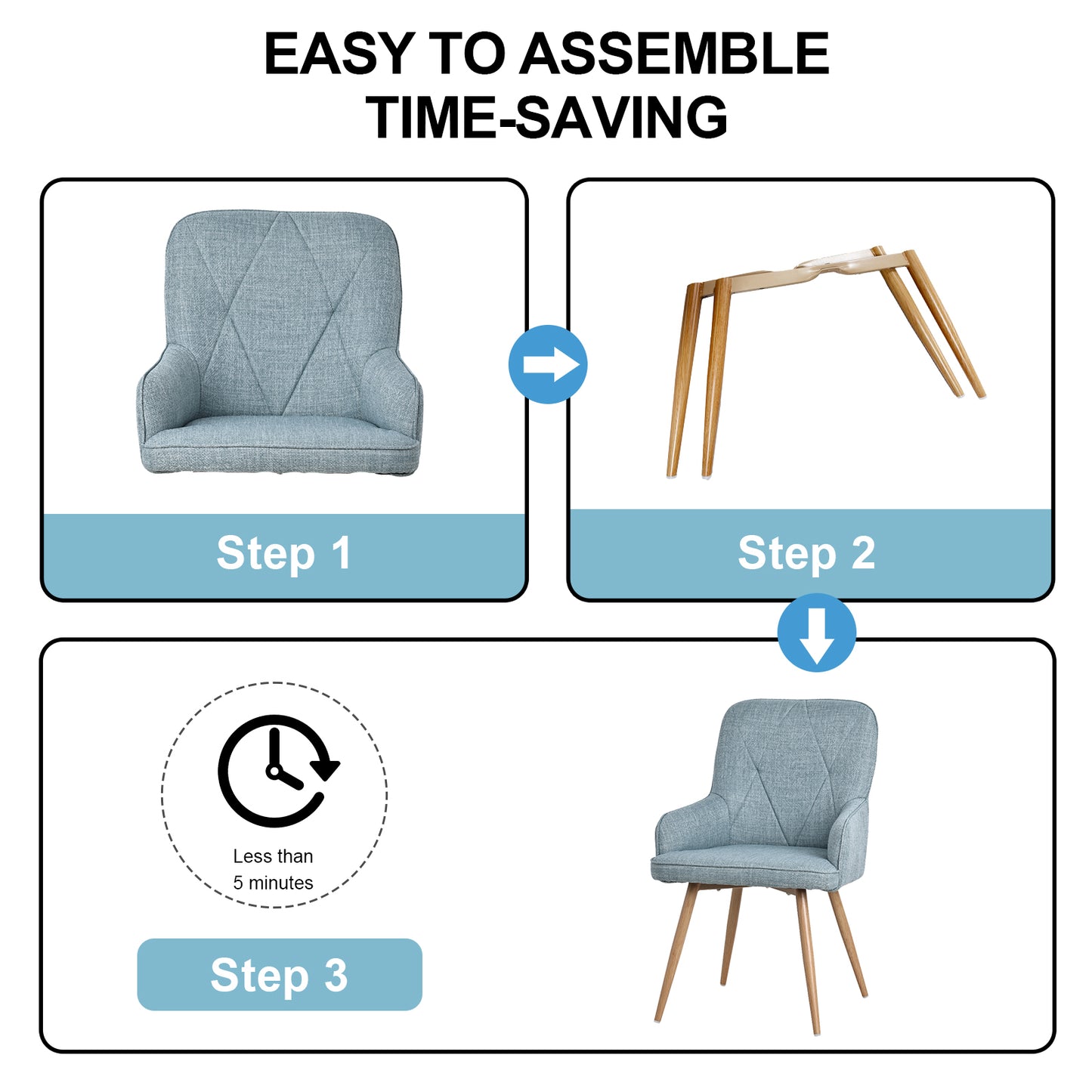 EASY TO ASSEMBLE
TIME-SAVING

Step 1

Step 2

Less than
5 minutes

Step 3