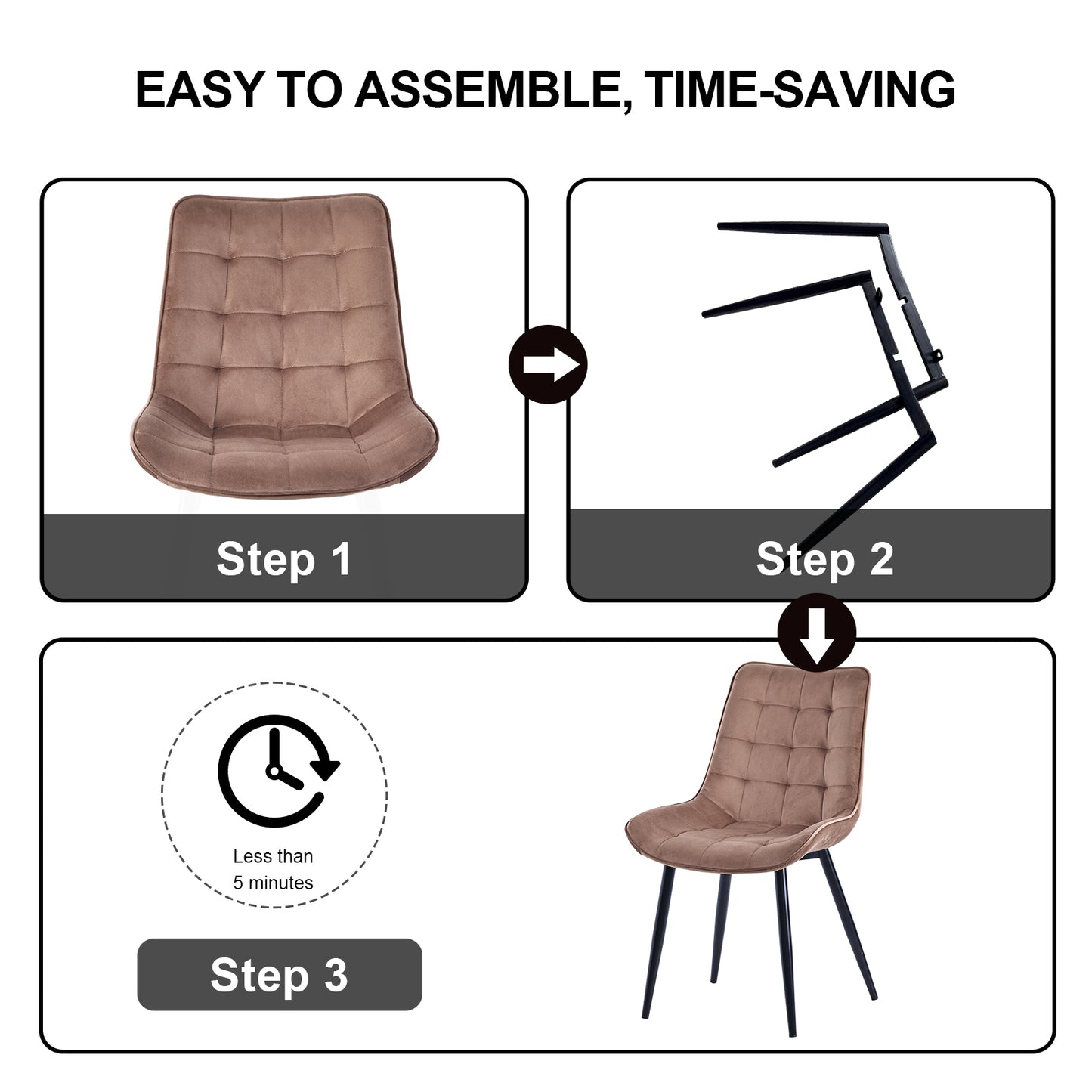 EASY TO ASSEMBLE, TIME-SAVING

Step 1

Step 2

Less than 5 minutes

Step 3