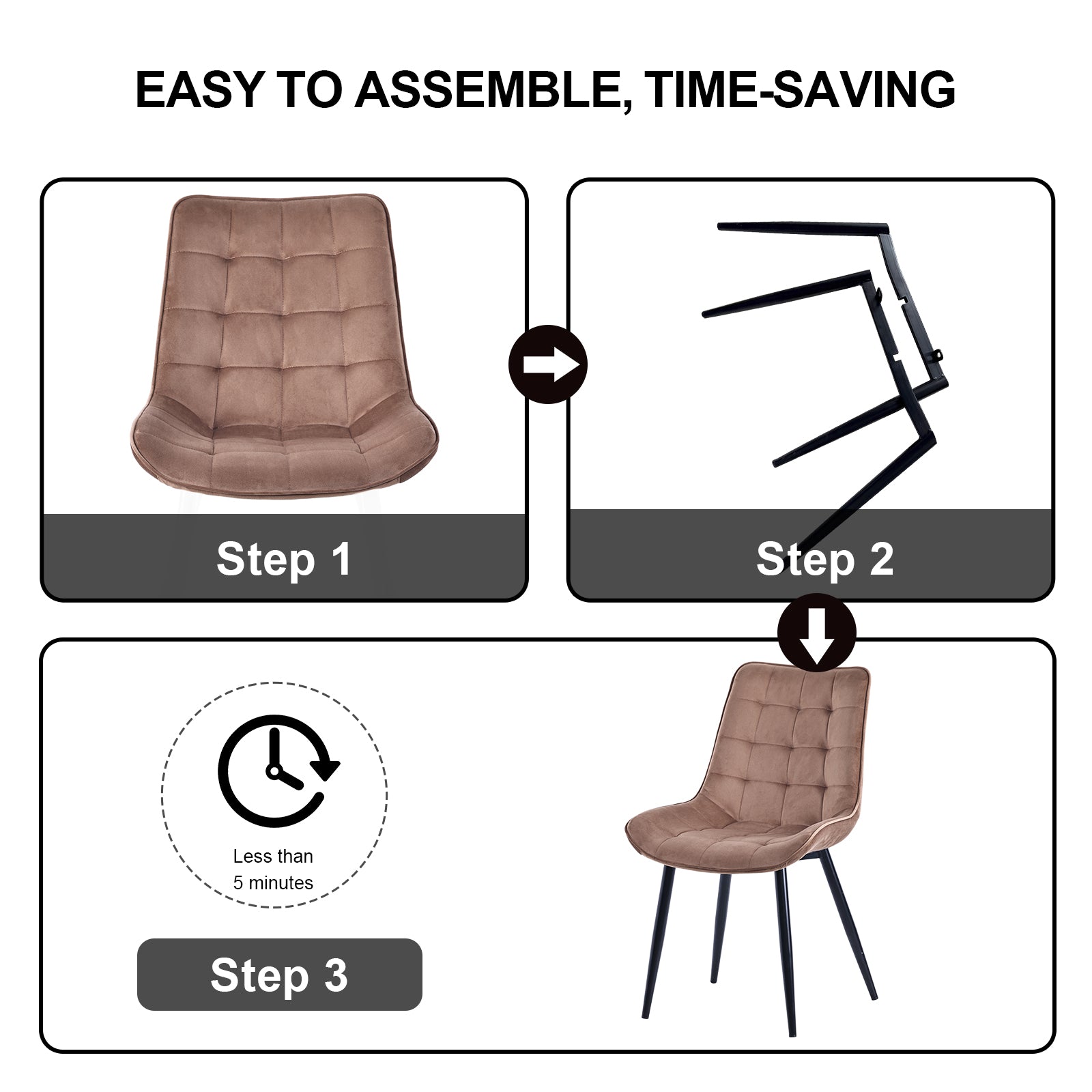 EASY TO ASSEMBLE, TIME-SAVING

Step 1

Step 2

Less than 5 minutes

Step 3