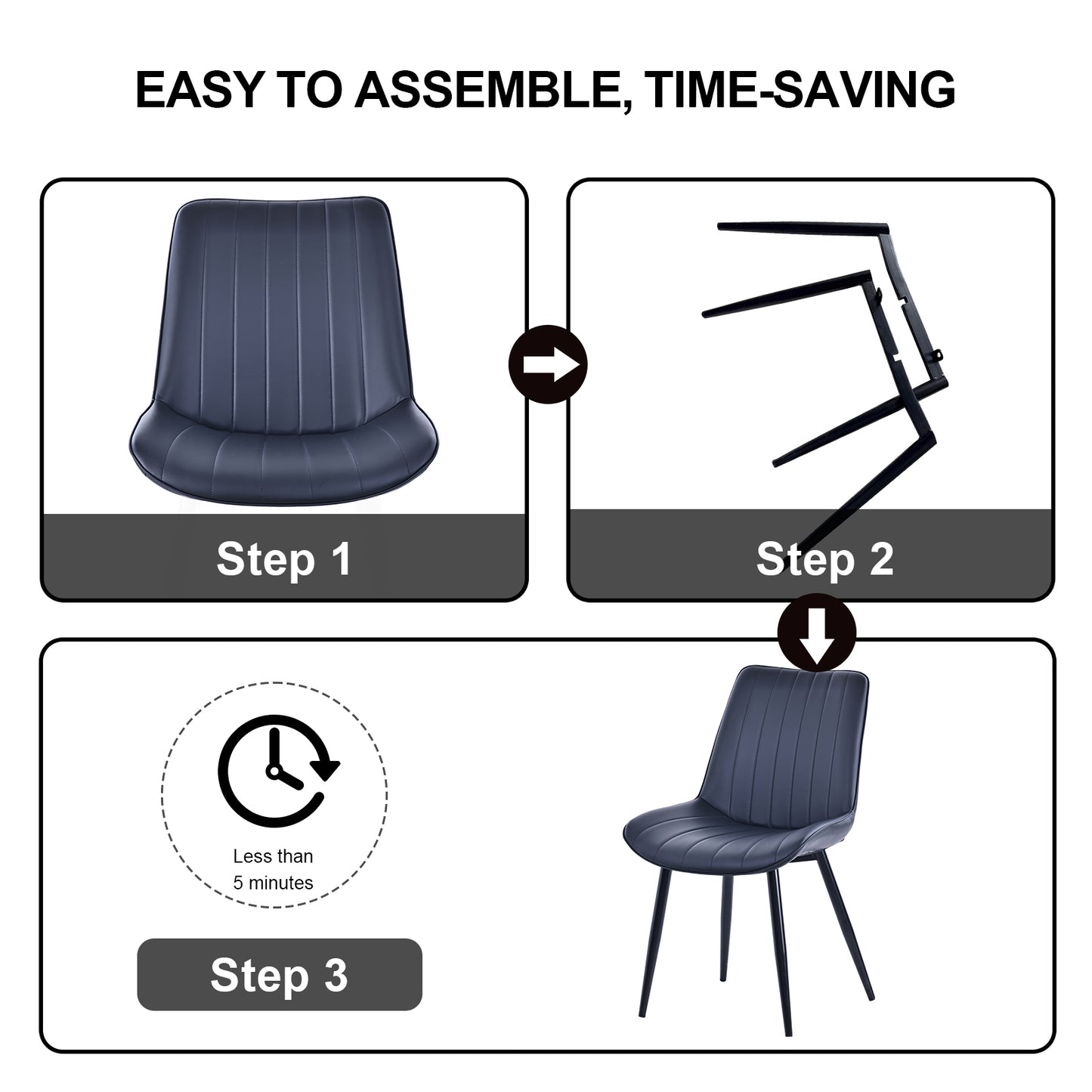 EASY TO ASSEMBLE, TIME-SAVING

Step 1

Step 2

Less than 5 minutes

Step 3