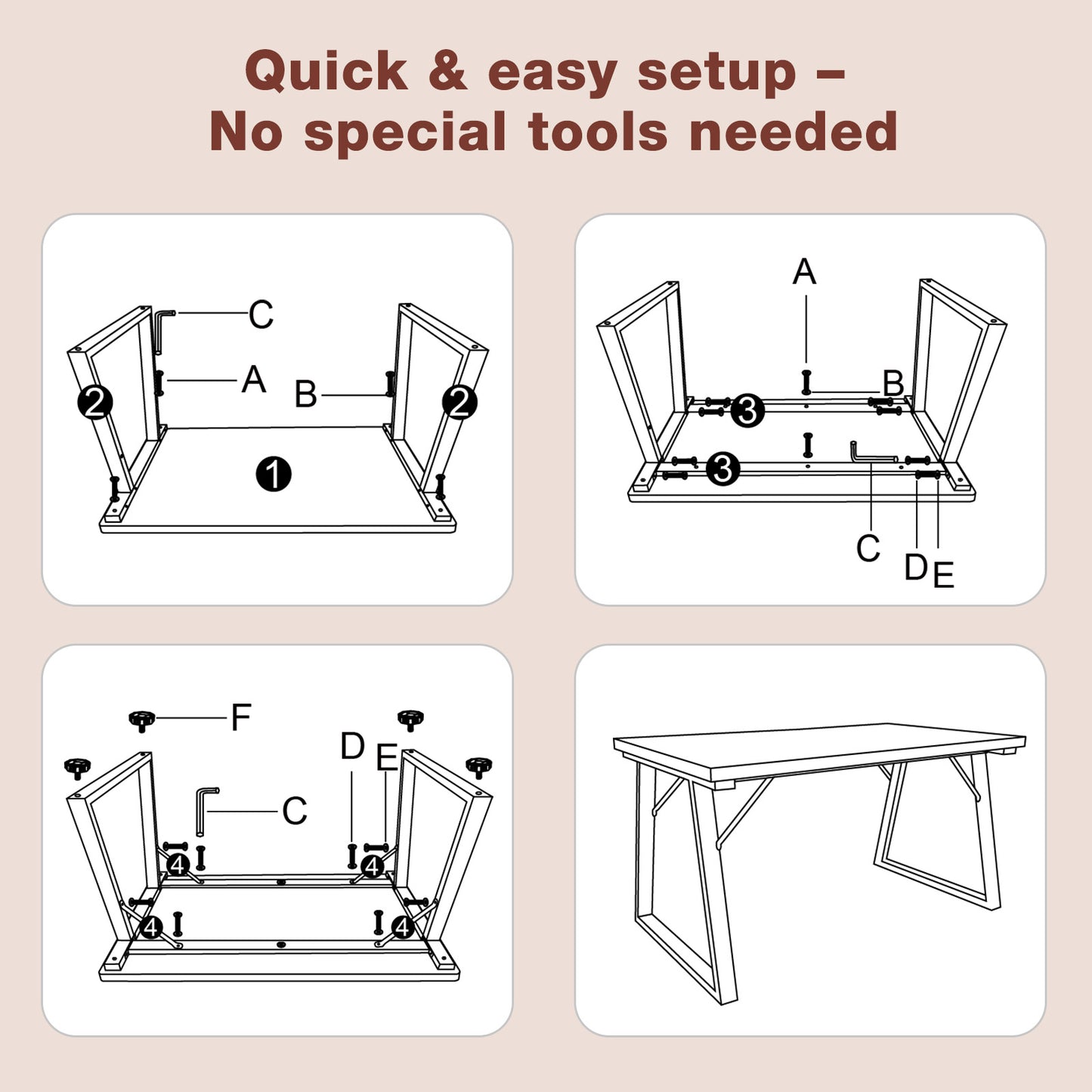 Quick & easy setup – No special tools needed

C
A
B
2
2
1

A
B
3
3
C
D
E

F
D
E
C
4
4
4
4