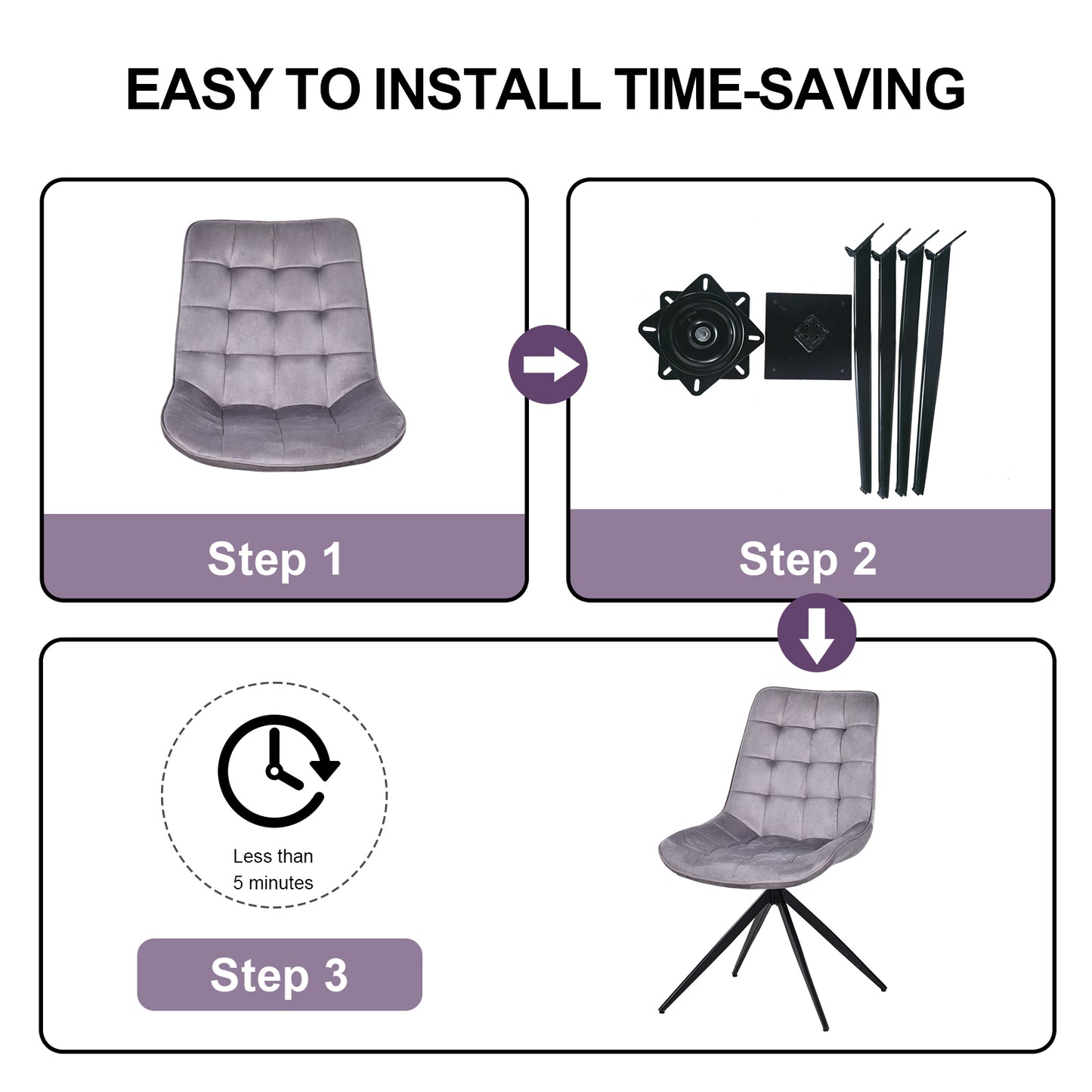 EASY TO INSTALL TIME-SAVING

Step 1

Step 2

Less than 5 minutes

Step 3