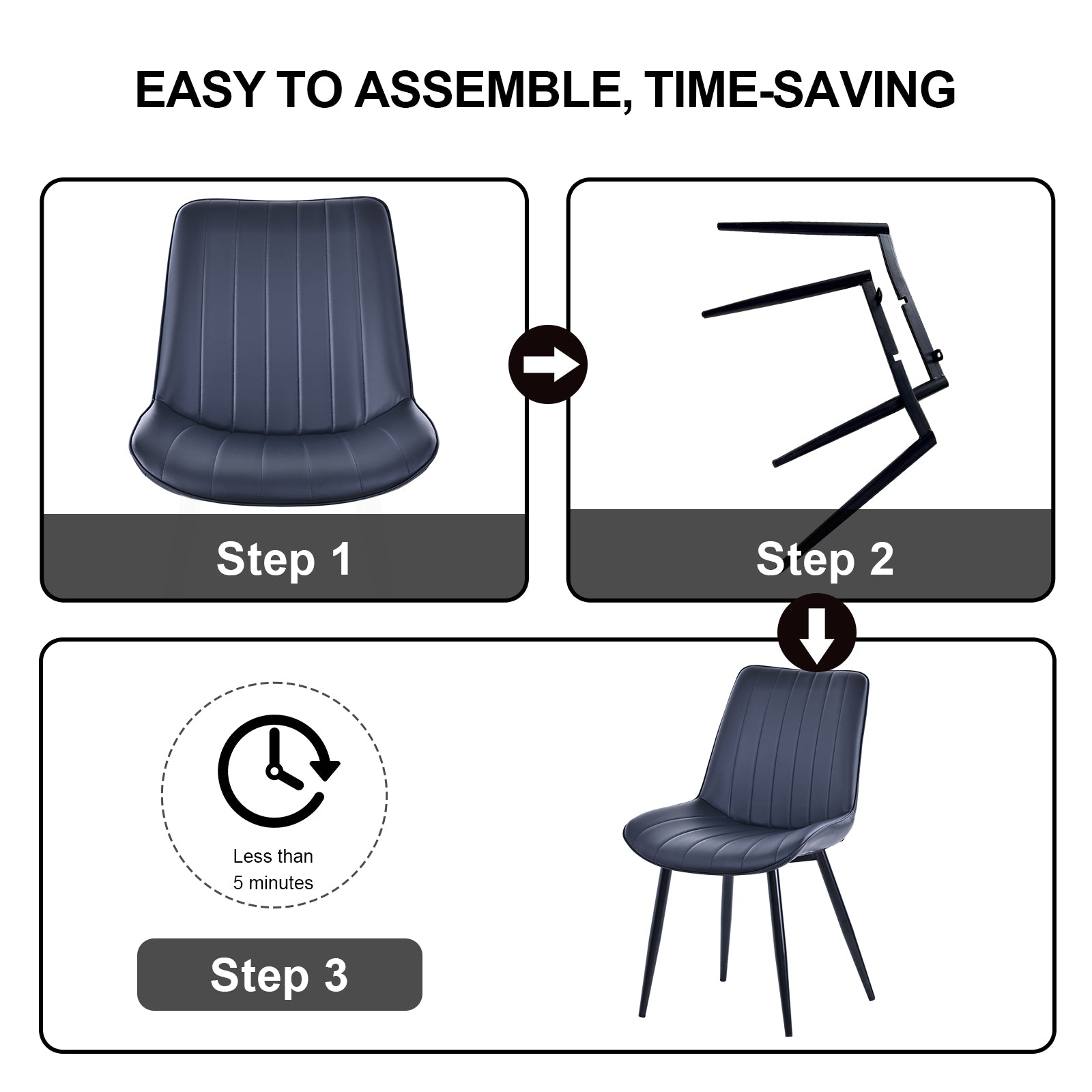 EASY TO ASSEMBLE, TIME-SAVING

Step 1

Step 2

Less than 5 minutes

Step 3