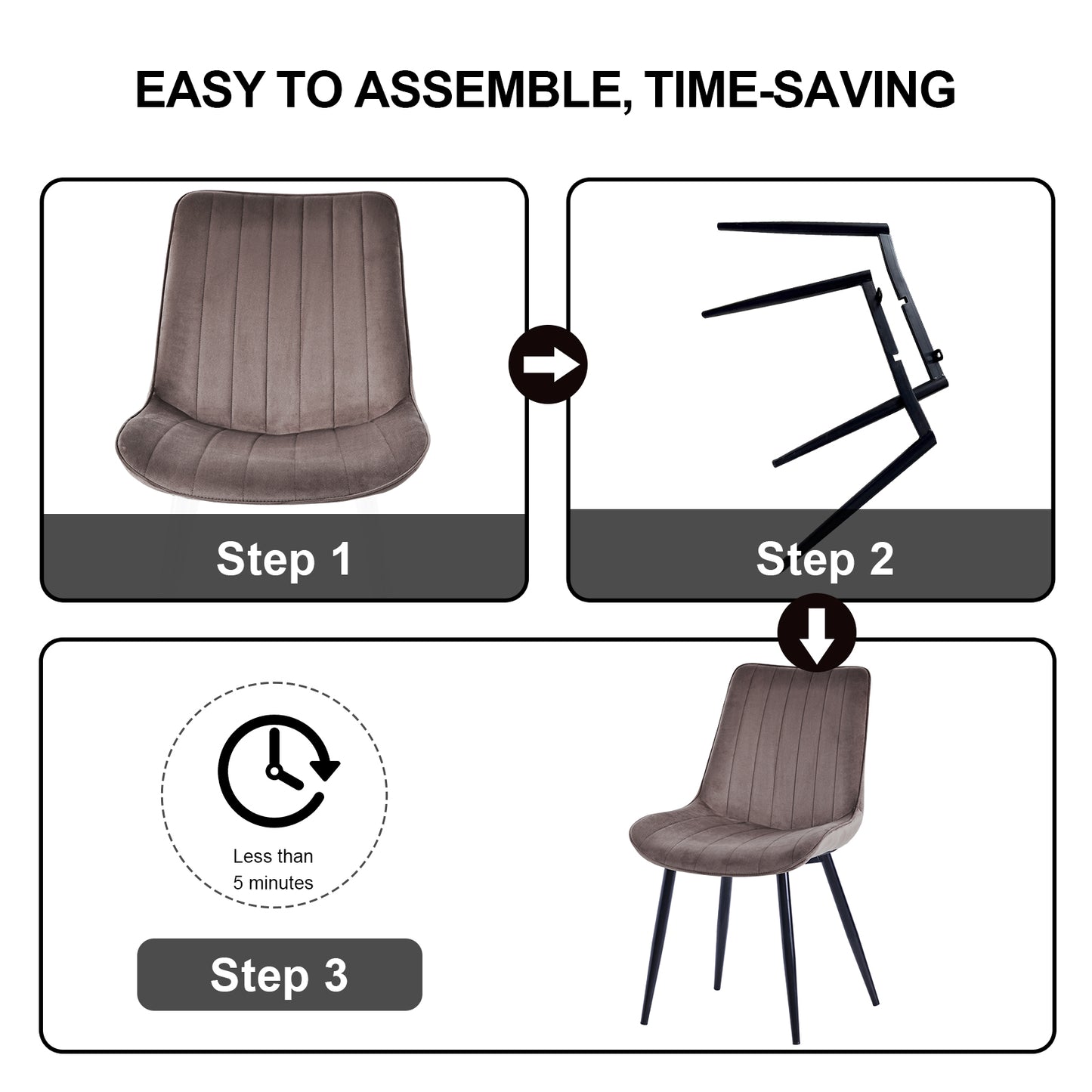 EASY TO ASSEMBLE, TIME-SAVING

Step 1

Step 2

Less than 5 minutes

Step 3