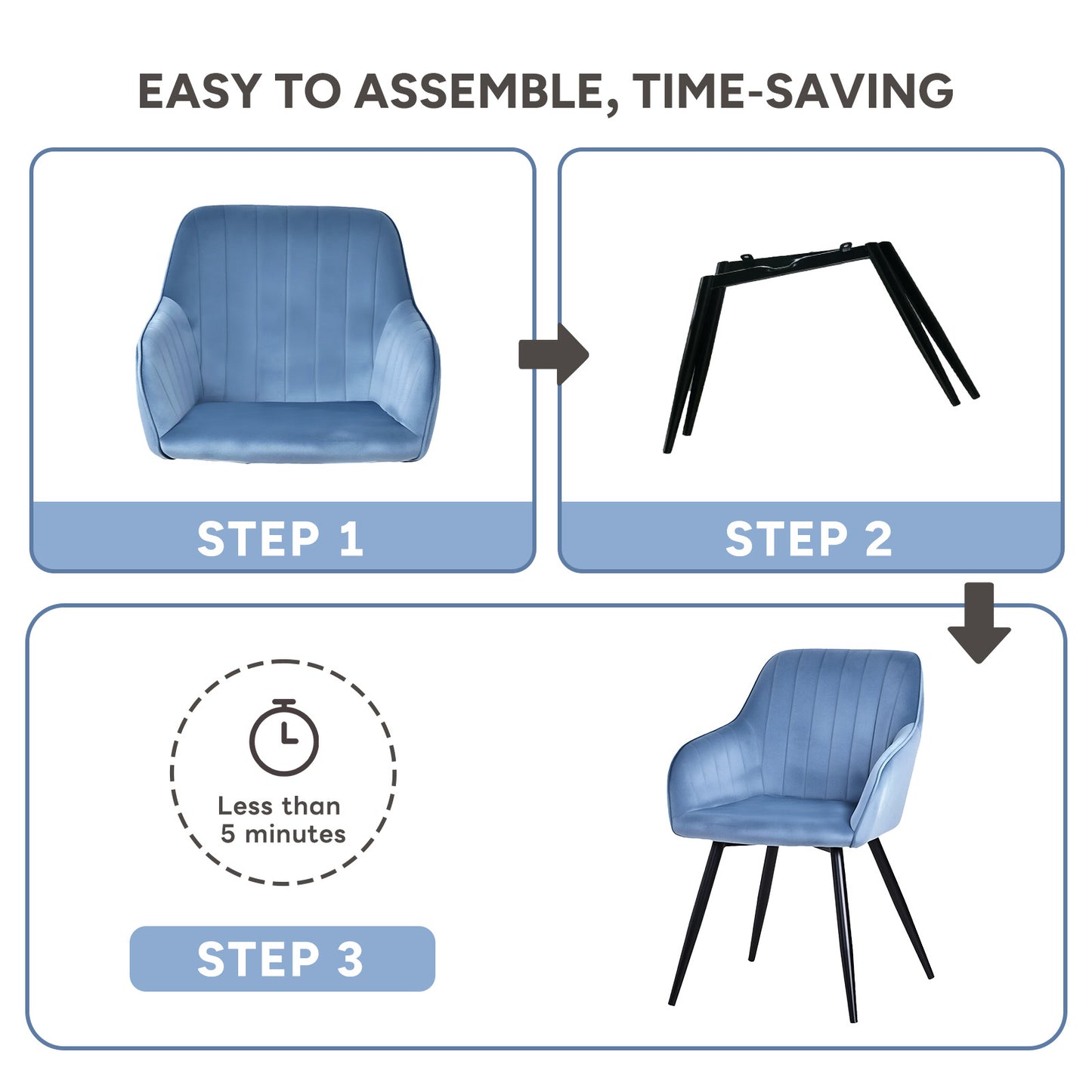 EASY TO ASSEMBLE, TIME-SAVING

STEP 1

STEP 2

Less than 5 minutes

STEP 3