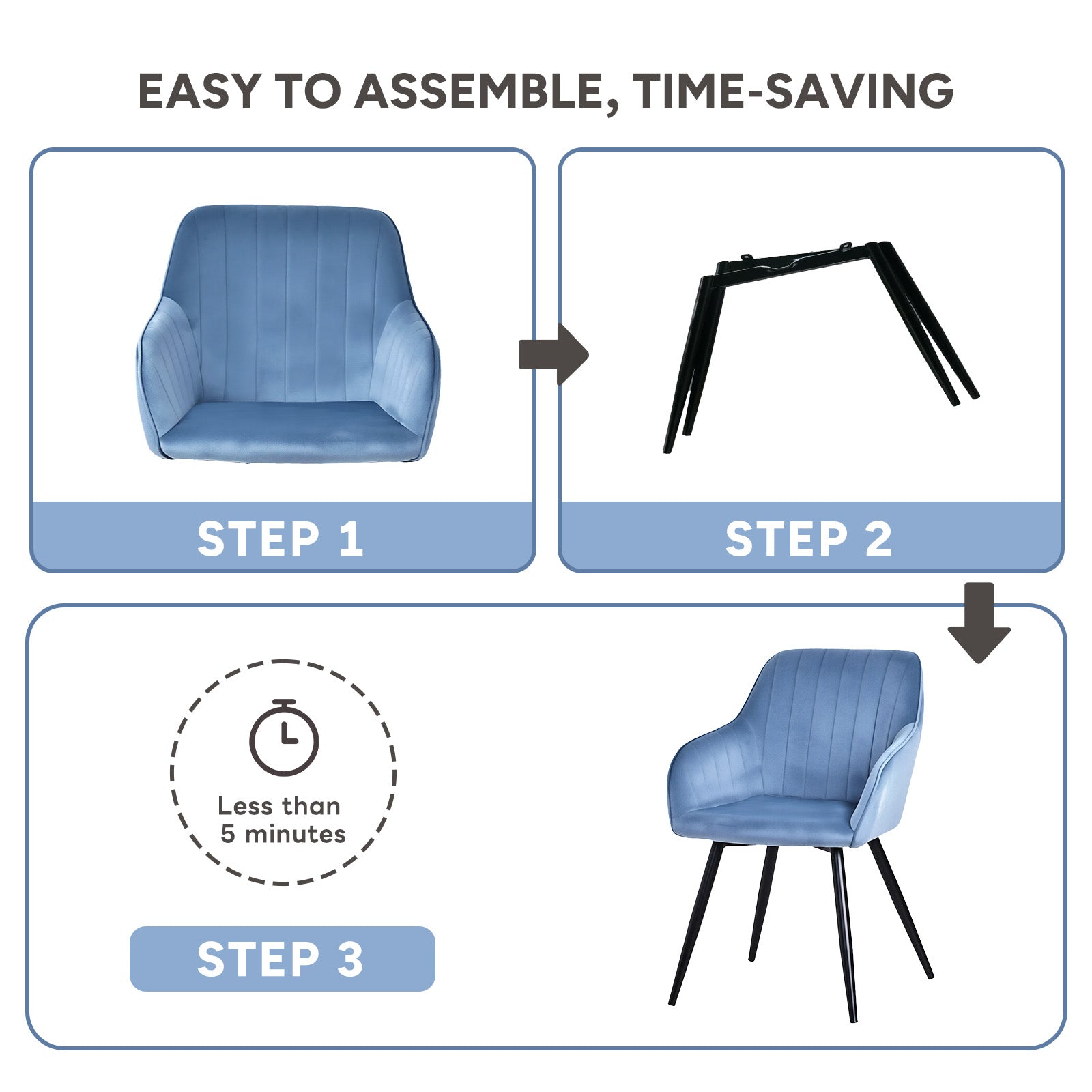 EASY TO ASSEMBLE, TIME-SAVING

STEP 1

STEP 2

Less than 5 minutes

STEP 3